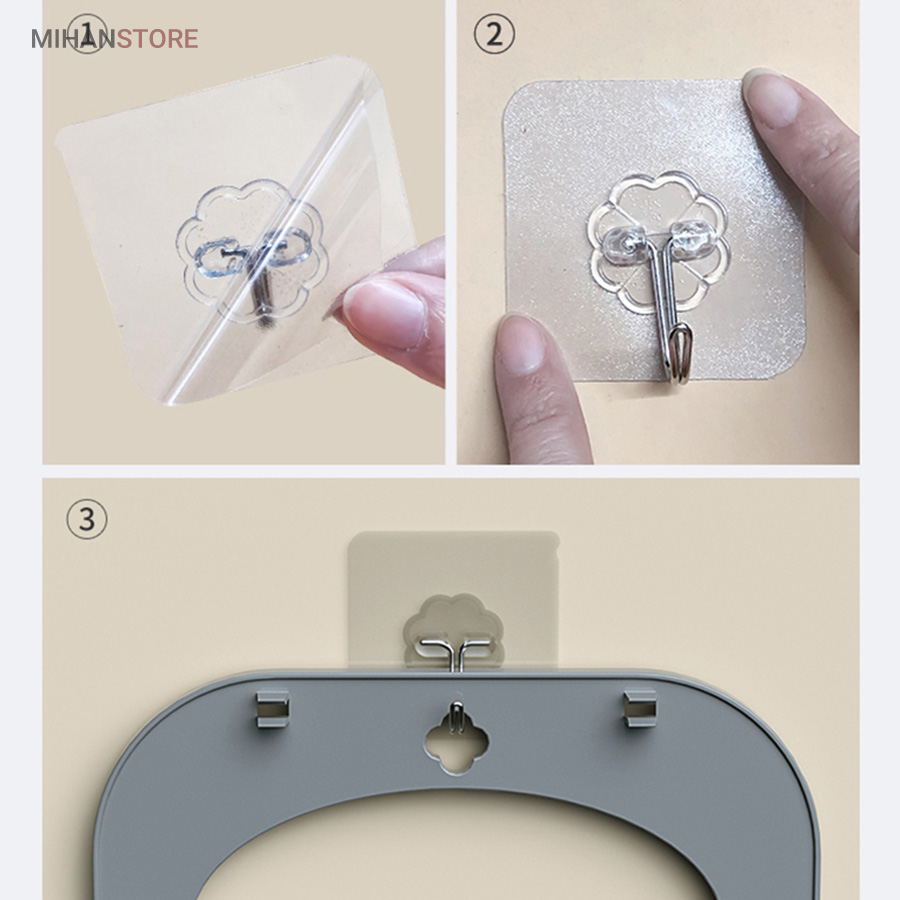 MIHANSTORE
①
②
③